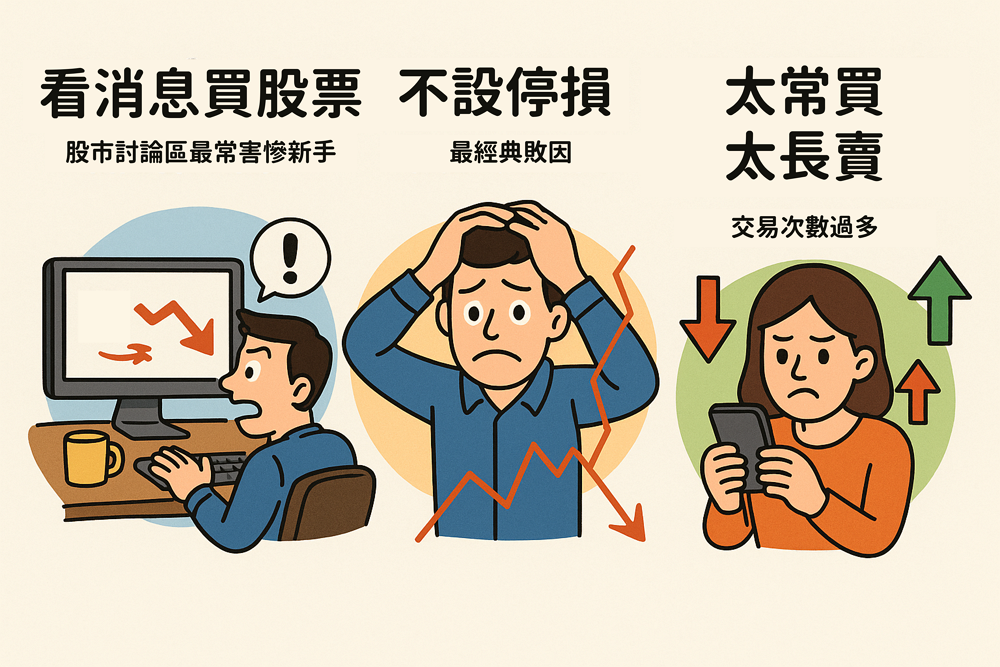 看消息買股票

股市討論區最常害慘新手

不設停損

最經典敗因

太常買
太長賣

交易次數過多

!